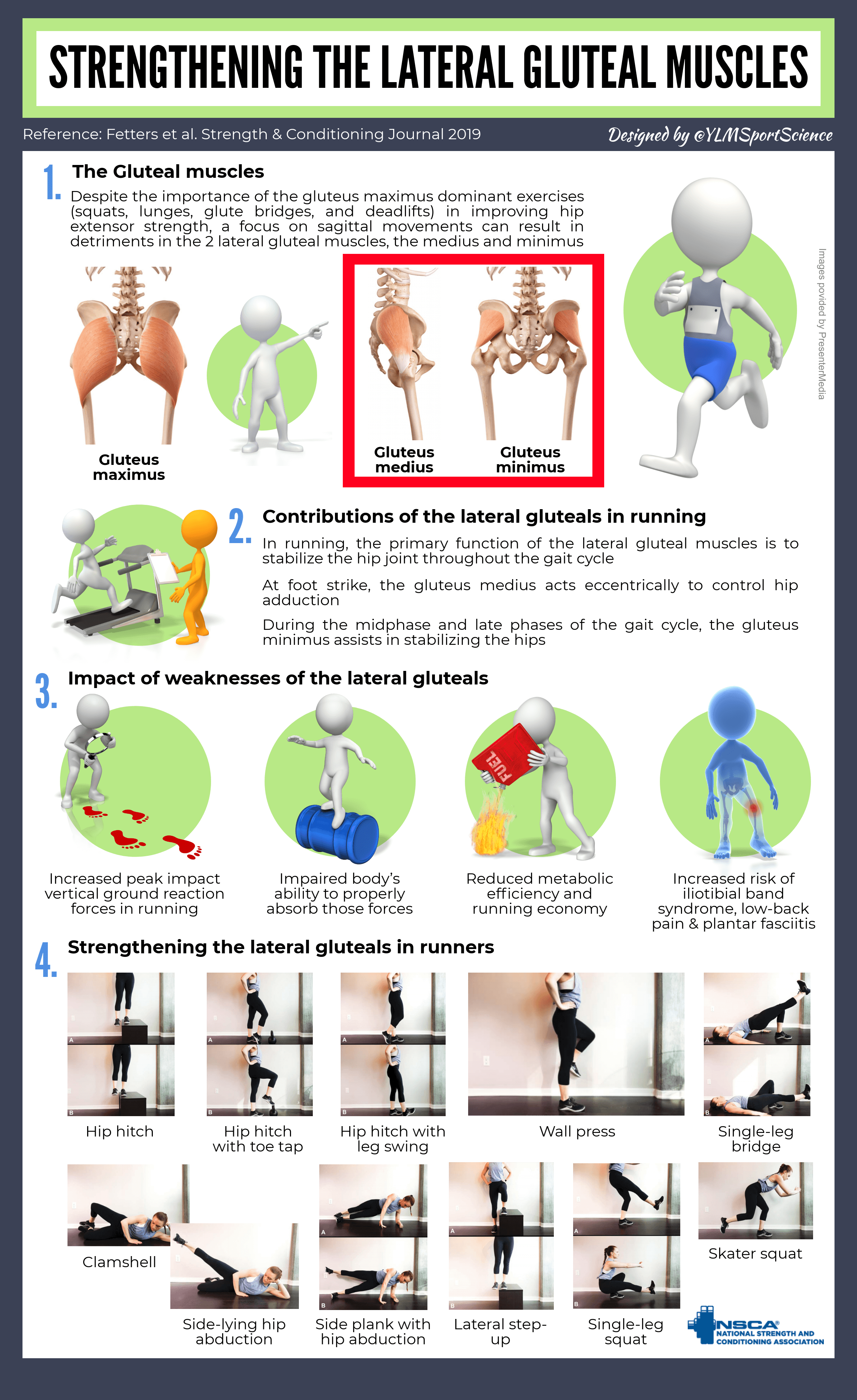 STRENGTHENING THE LATERAL GLUTEAL MUSCLES

Reference: Fetters et al. Strength & Conditioning Journal 2019

Designed by @YLMSportScience

1. The Gluteal muscles

Despite the importance of the gluteus maximus dominant exercises (squats, lunges, glute bridges, and deadlifts) in improving hip extensor strength, a focus on sagittal movements can result in detriments in the 2 lateral gluteal muscles, the medius and minimus

Gluteus maximus

Gluteus medius

Gluteus minimus

Images povided by PresenterMedia

2. Contributions of the lateral gluteals in running

In running, the primary function of the lateral gluteal muscles is to stabilize the hip joint throughout the gait cycle

At foot strike, the gluteus medius acts eccentrically to control hip adduction

During the midphase and late phases of the gait cycle, the gluteus minimus assists in stabilizing the hips

3. Impact of weaknesses of the lateral gluteals

FUEL

Increased peak impact vertical ground reaction forces in running

Impaired body's ability to properly absorb those forces

Reduced metabolic efficiency and running economy

Increased risk of iliotibial band syndrome, low-back pain & plantar fasciitis

4. Strengthening the lateral gluteals in runners

A B

Hip hitch

A B

Hip hitch with toe tap

A B

Hip hitch with leg swing

Wall press

A B

Single-leg bridge

Clamshell

Side-lying hip abduction

A B

Side plank with hip abduction

A B

Lateral step-up

A B

Single-leg squat

Skater squat

NSCA NATIONAL STRENGTH AND CONDITIONING ASSOCIATION