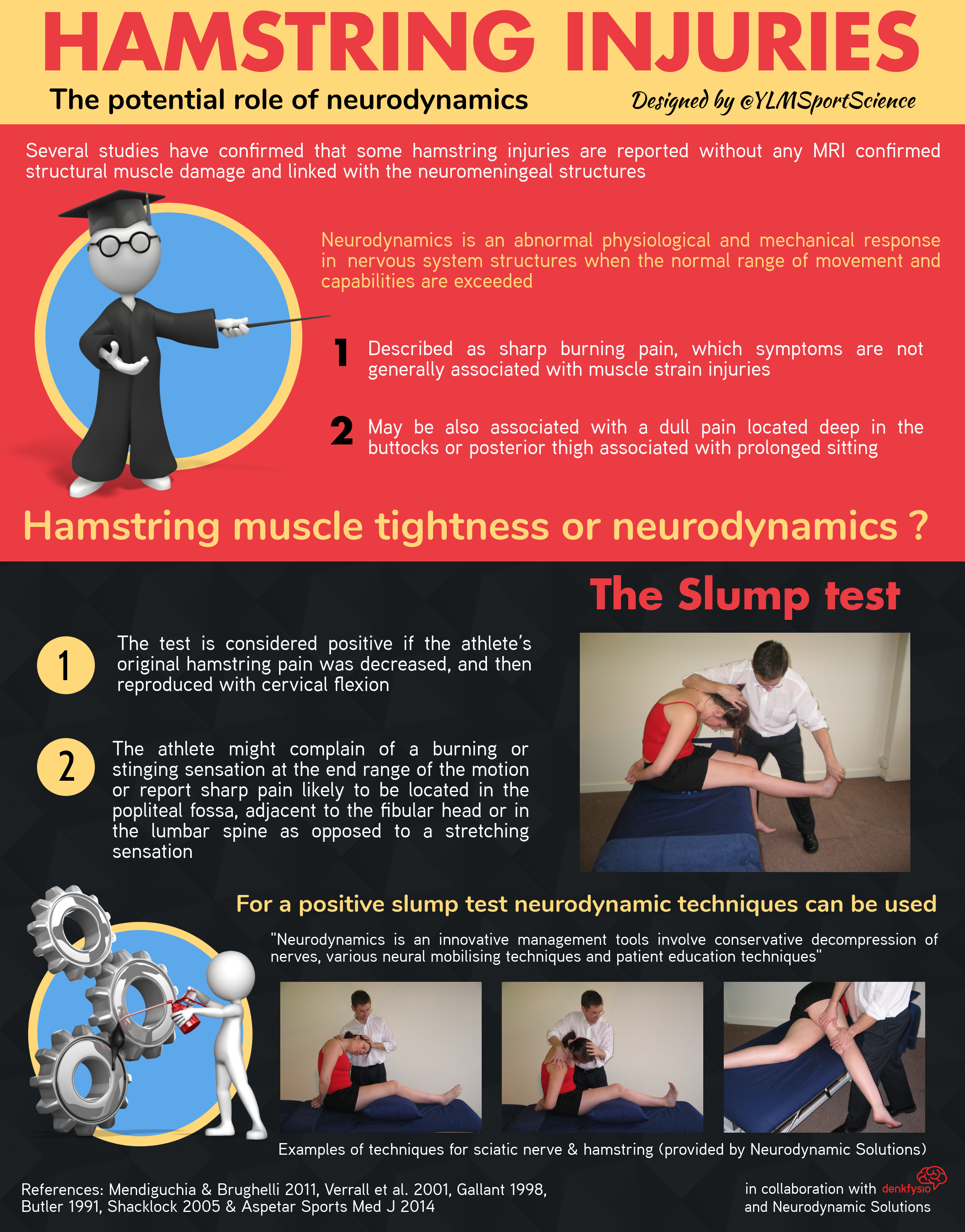 HAMSTRING INJURIES

The potential role of neurodynamics

Designed by @YLMSportScience

Several studies have confirmed that some hamstring injuries are reported without any MRI confirmed structural muscle damage and linked with the neuromeningeal structures

Neurodynamics is an abnormal physiological and mechanical response in nervous system structures when the normal range of movement and capabilities are exceeded

1 Described as sharp burning pain, which symptoms are not generally associated with muscle strain injuries

2 May be also associated with a dull pain located deep in the buttocks or posterior thigh associated with prolonged sitting

Hamstring muscle tightness or neurodynamics ?

The Slump test

1 The test is considered positive if the athlete's original hamstring pain was decreased, and then reproduced with cervical flexion

2 The athlete might complain of a burning or stinging sensation at the end range of the motion or report sharp pain likely to be located in the popliteal fossa, adjacent to the fibular head or in the lumbar spine as opposed to a stretching sensation

For a positive slump test neurodynamic techniques can be used

"Neurodynamics is an innovative management tools involve conservative decompression of nerves, various neural mobilising techniques and patient education techniques"

Examples of techniques for sciatic nerve & hamstring (provided by Neurodynamic Solutions)

References: Mendiguchia & Brughelli 2011, Verrall et al. 2001, Gallant 1998, Butler 1991, Shacklock 2005 & Aspetar Sports Med J 2014

in collaboration with denkfysio and Neurodynamic Solutions